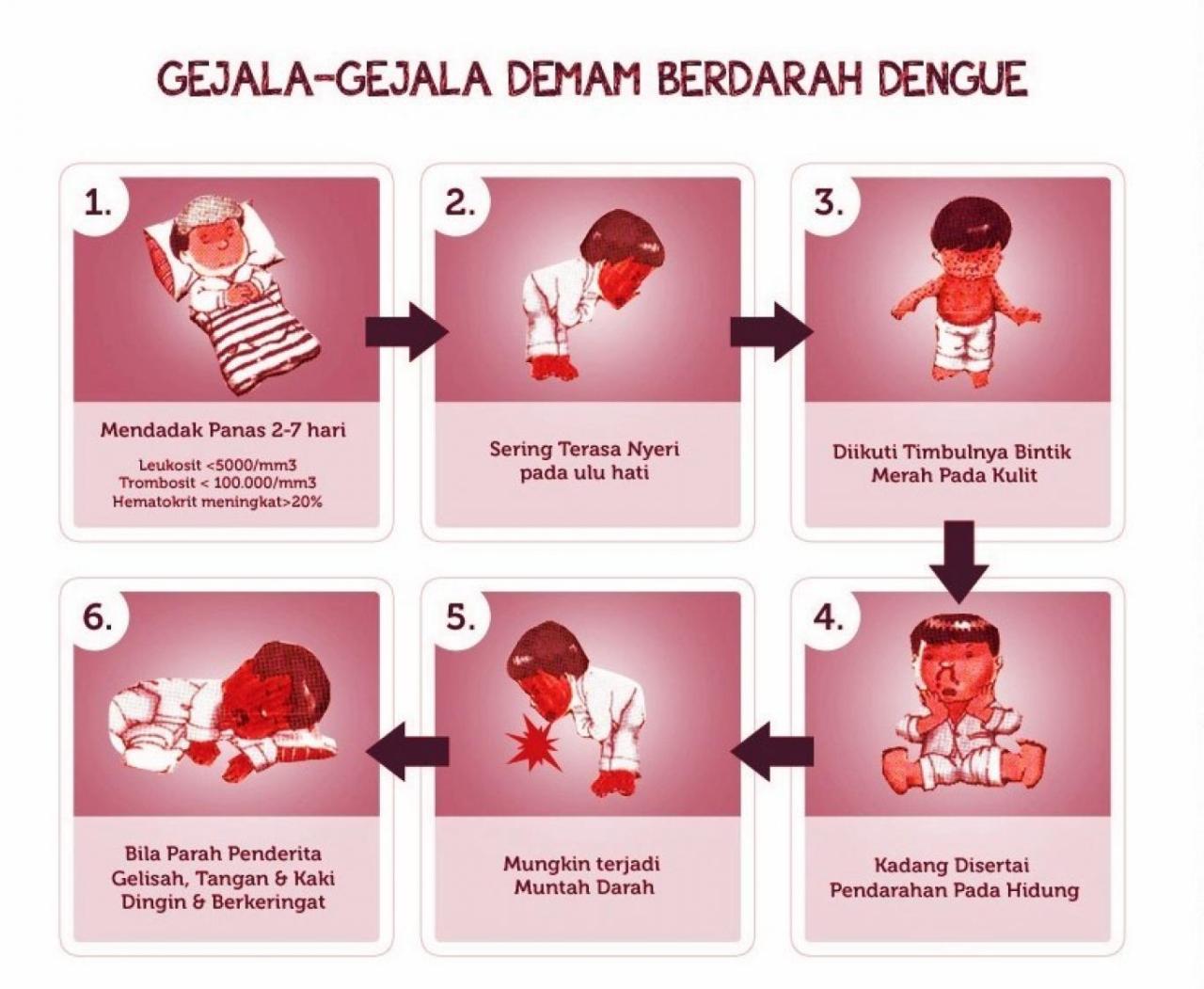 GEJALA-GEJALA DEMAM BERDARAH DENGUE

1.

Mendadak Panas 2-7 hari

Leukosit <5000/mm3
Trombosit < 100.000/mm3
Hematokrit meningkat>20%

2.

Sering Terasa Nyeri pada ulu hati

3.

Diikuti Timbulnya Bintik Merah Pada Kulit

4.

Kadang Disertai Pendarahan Pada Hidung

5.

Mungkin terjadi Muntah Darah

6.

Bila Parah Penderita Gelisah, Tangan & Kaki Dingin & Berkeringat